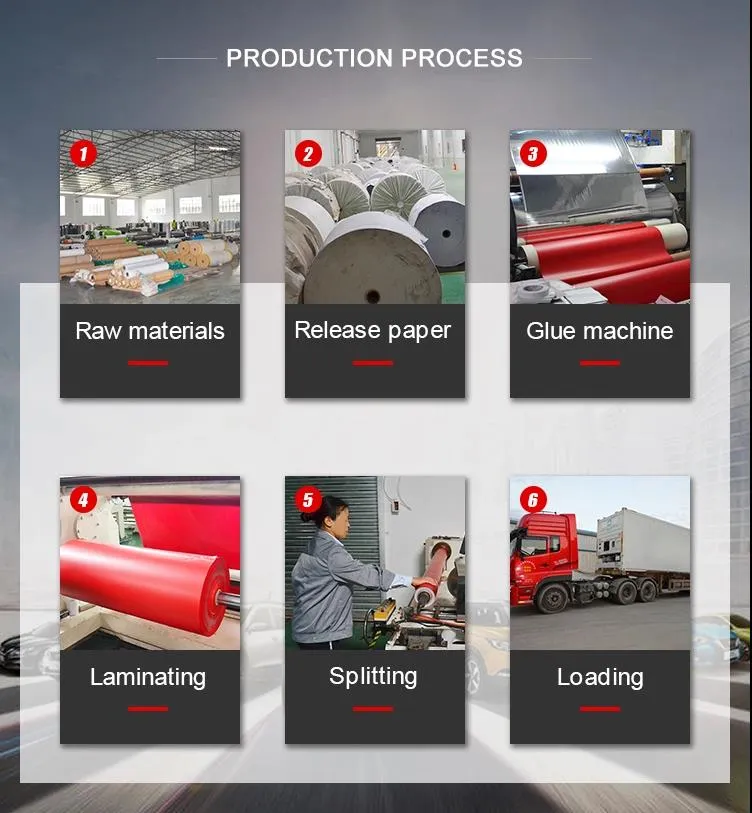 PRODUCTION PROCESS

1
Raw materials

2
Release paper

3
Glue machine

4
Laminating

5
Splitting

6
Loading