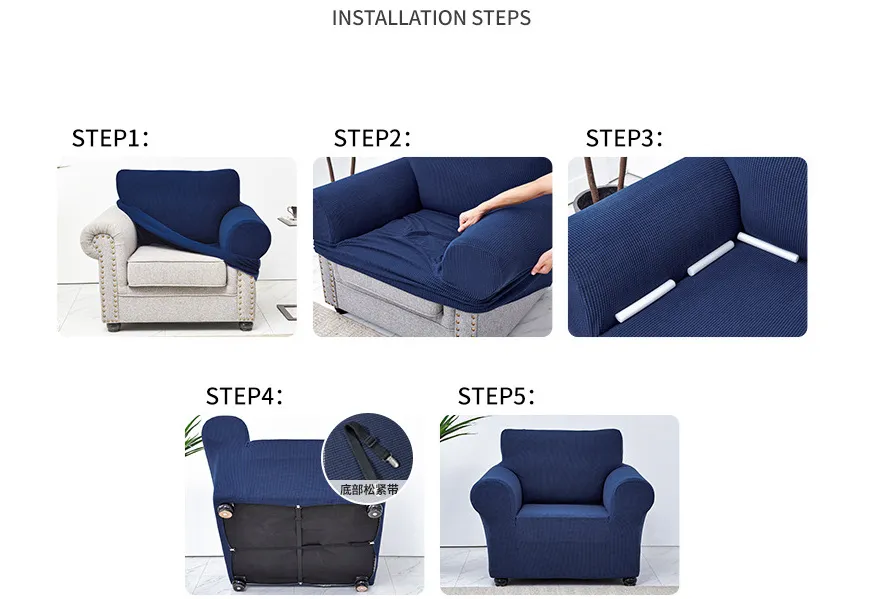 INSTALLATION STEPS

STEP1:

STEP2:

STEP3:

STEP4:

底部松紧带

STEP5: