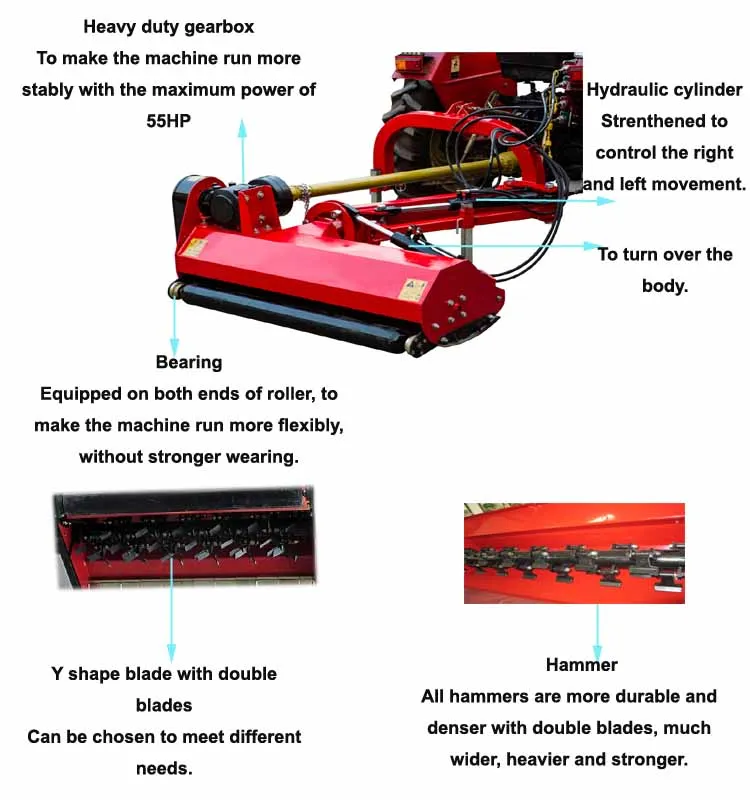 Heavy duty gearbox
To make the machine run more stably with the maximum power of 55HP

Hydraulic cylinder
Strenthened to control the right and left movement.

To turn over the body.

Bearing
Equipped on both ends of roller, to make the machine run more flexibly, without stronger wearing.

Y shape blade with double blades
Can be chosen to meet different needs.

Hammer
All hammers are more durable and denser with double blades, much wider, heavier and stronger.