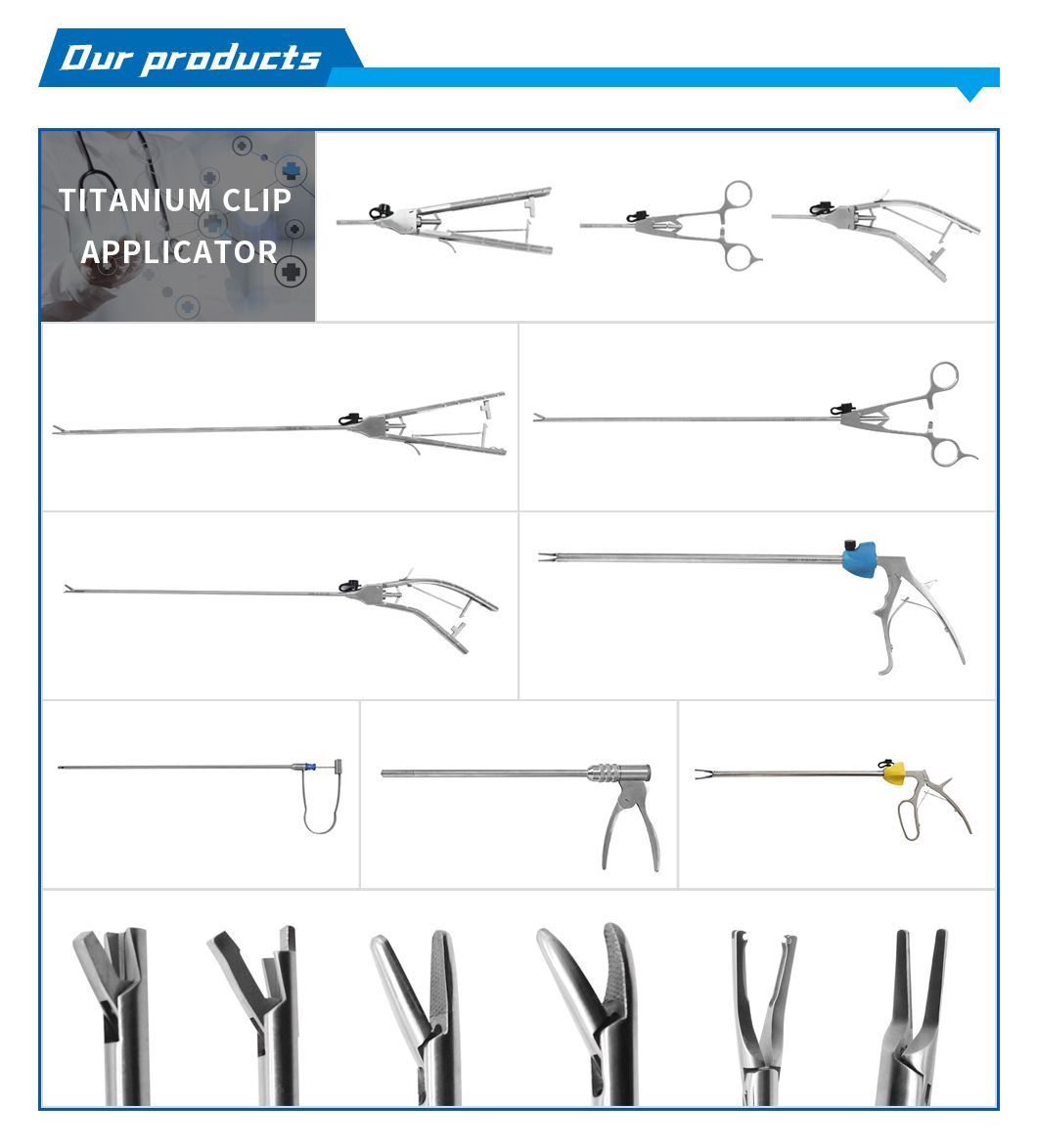 Our products

TITANIUM CLIP APPLICATOR