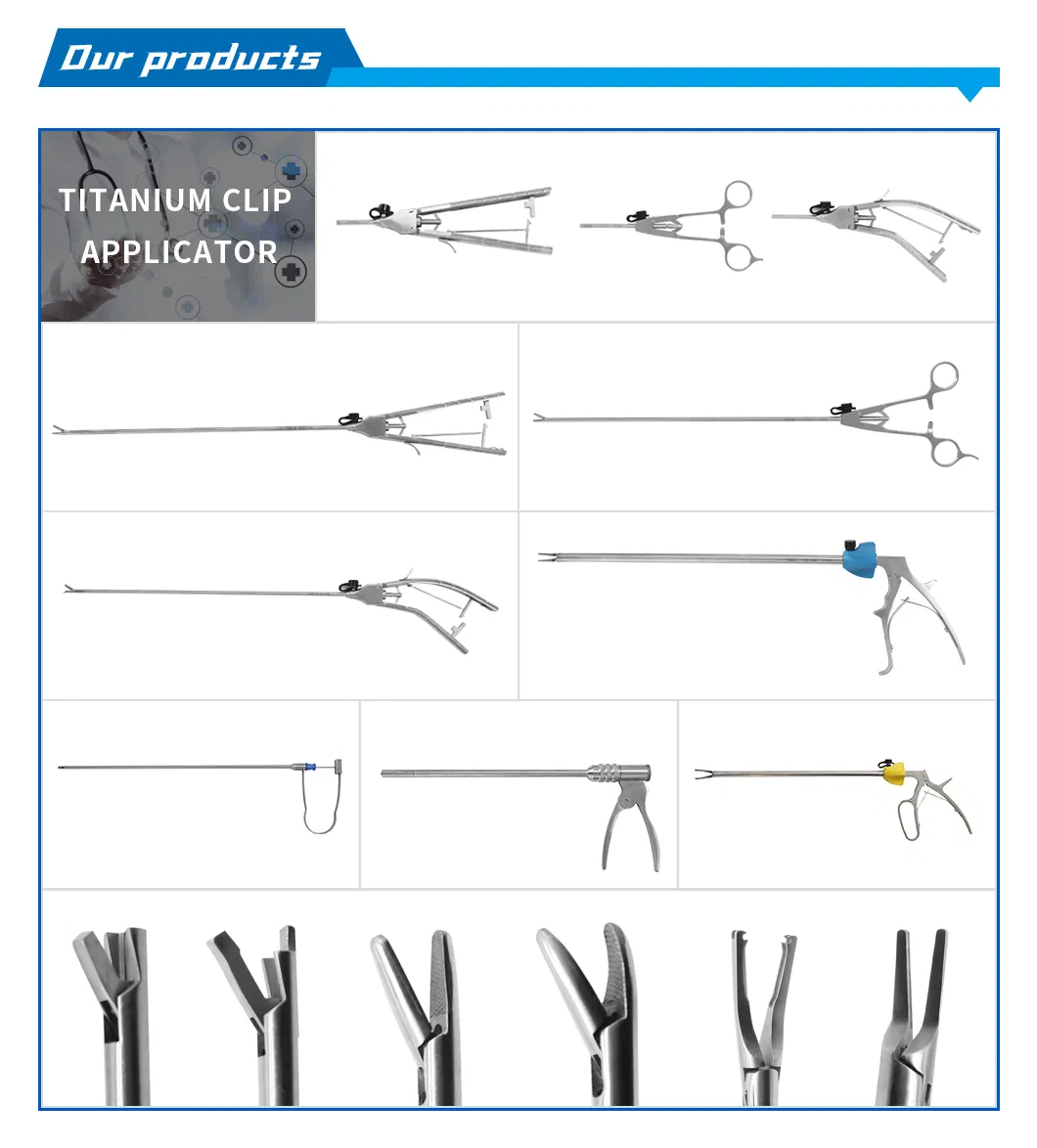 Our products

TITANIUM CLIP APPLICATOR